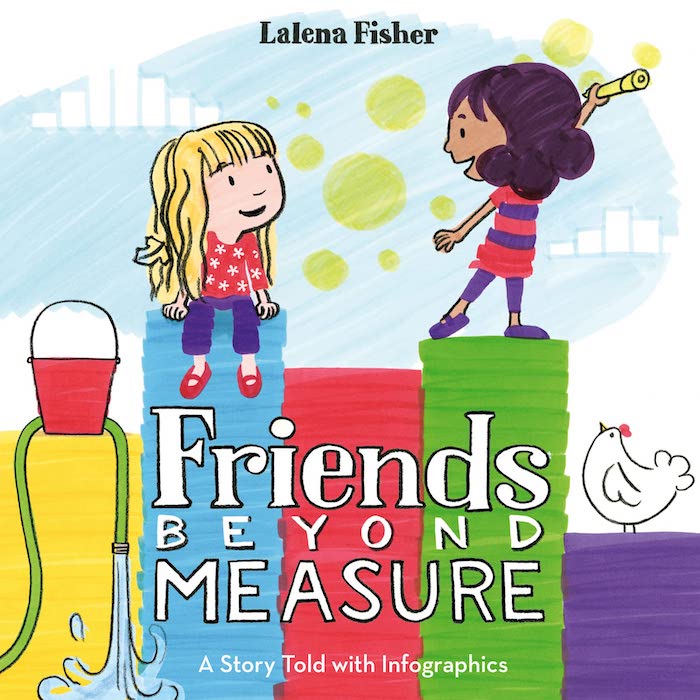 Lalena Fisher

Friends
BEYOND
MEASURE

A Story Told with Infographics